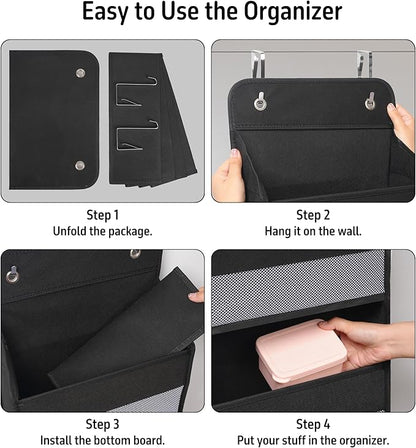 Easy to Use the Organizer

Step 1
Unfold the package.

Step 2
Hang it on the wall.

Step 3
Install the bottom board.

Step 4
Put your stuff in the organizer.