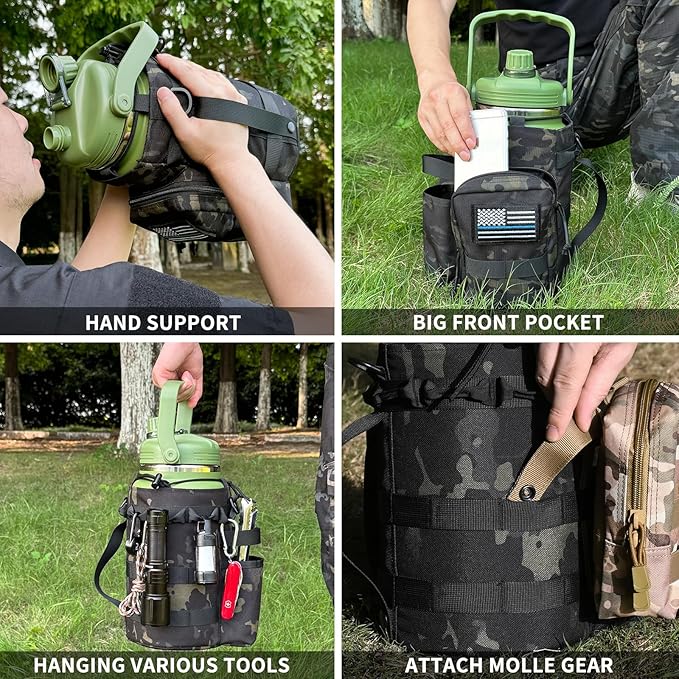 HAND SUPPORT

BIG FRONT POCKET

HANGING VARIOUS TOOLS

ATTACH MOLLE GEAR