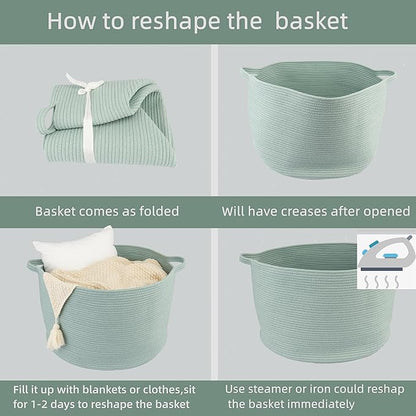 How to reshape the basket

Basket comes as folded

Will have creases after opened

Fill it up with blankets or clothes,sit for 1-2 days to reshape the basket

Use steamer or iron could reshap the basket immediately