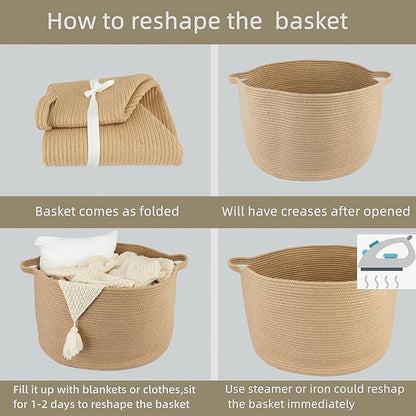 How to reshape the basket

Basket comes as folded

Will have creases after opened

Fill it up with blankets or clothes,sit for 1-2 days to reshape the basket

Use steamer or iron could reshap the basket immediately