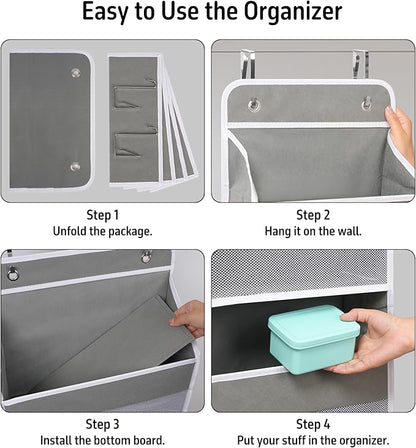 Easy to Use the Organizer

Step 1
Unfold the package.

Step 2
Hang it on the wall.

Step 3
Install the bottom board.

Step 4
Put your stuff in the organizer.