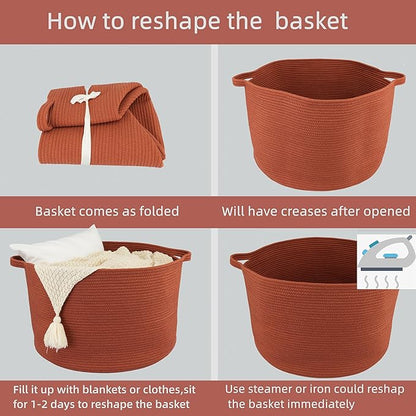 How to reshape the basket

Basket comes as folded

Will have creases after opened

Fill it up with blankets or clothes,sit for 1-2 days to reshape the basket

Use steamer or iron could reshap the basket immediately