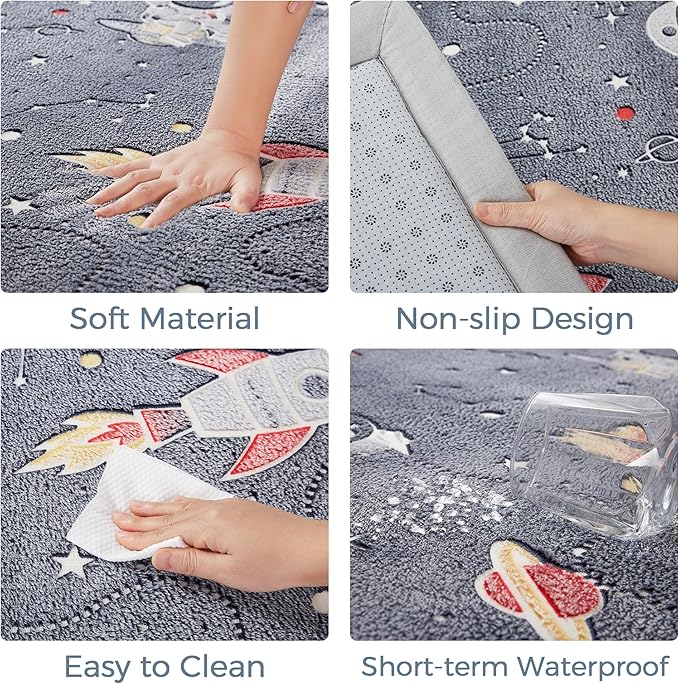 Soft Material

Non-slip Design

Easy to Clean

Short-term Waterproof