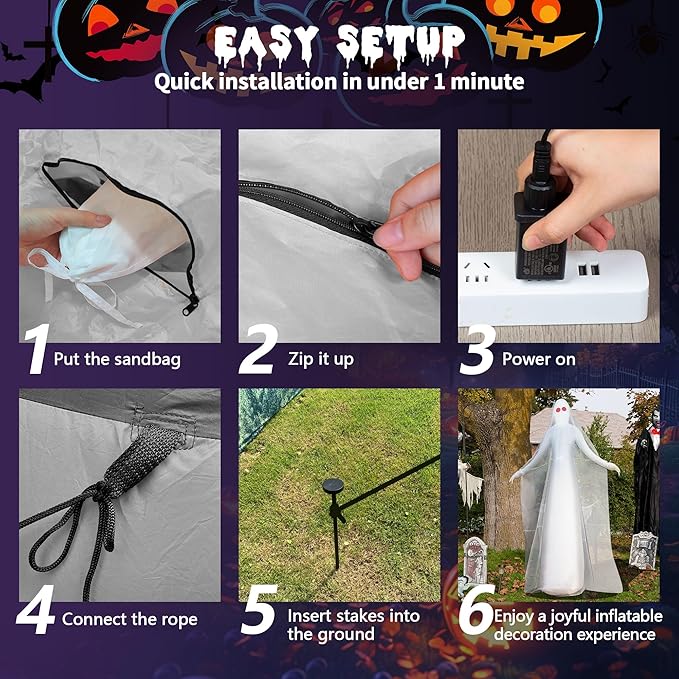 EASY SETUP
Quick installation in under 1 minute

1 Put the sandbag

2 Zip it up

3 Power on

4 Connect the rope

5 Insert stakes into the ground

6 Enjoy a joyful inflatable decoration experience