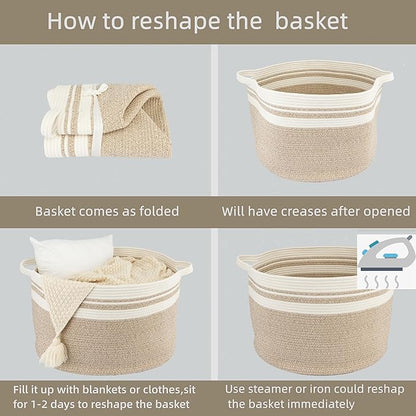 How to reshape the basket

Basket comes as folded

Will have creases after opened

Fill it up with blankets or clothes,sit for 1-2 days to reshape the basket

Use steamer or iron could reshap the basket immediately