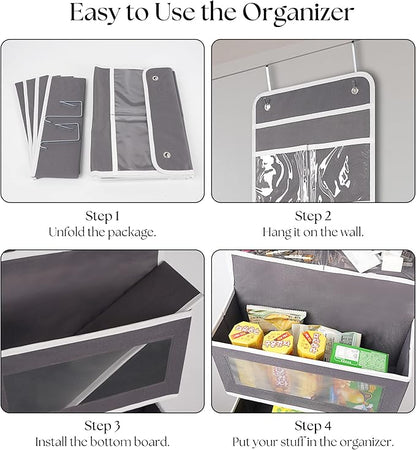 Easy to Use the Organizer

Step 1
Unfold the package.

Step 2
Hang it on the wall.

Step 3
Install the bottom board.

Step 4
Put your stuff in the organizer.