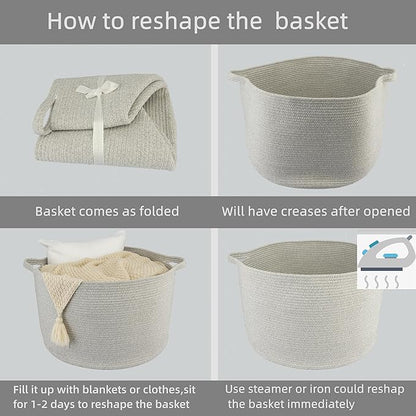 How to reshape the basket

Basket comes as folded

Will have creases after opened

Fill it up with blankets or clothes,sit for 1-2 days to reshape the basket

Use steamer or iron could reshap the basket immediately