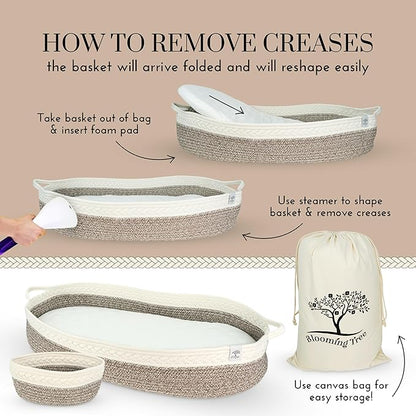 HOW TO REMOVE CREASES
the basket will arrive folded and will reshape easily

Take basket out of bag & insert foam pad

Use steamer to shape basket & remove creases

Blooming Tree

Use canvas bag for easy storage!