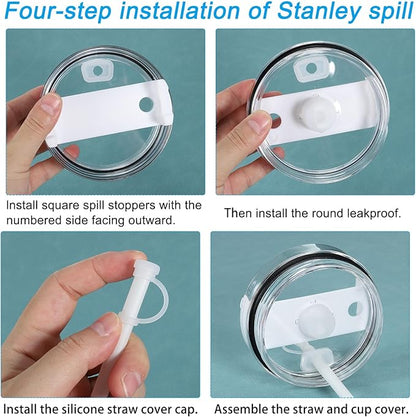 Four-step installation of Stanley spill

Install square spill stoppers with the numbered side facing outward.

Then install the round leakproof.

Install the silicone straw cover cap.

Assemble the straw and cup cover.