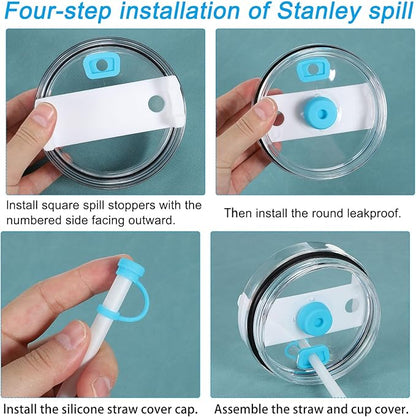 Four-step installation of Stanley spill

Install square spill stoppers with the numbered side facing outward.

Then install the round leakproof.

Install the silicone straw cover cap.

Assemble the straw and cup cover.