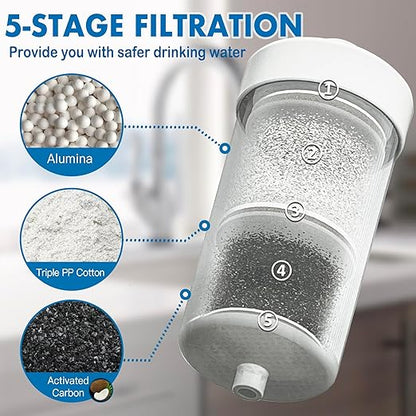 5-STAGE FILTRATION
Provide you with safer drinking water

Alumina

Triple PP Cotton

Activated Carbon

1
2
3
4
5