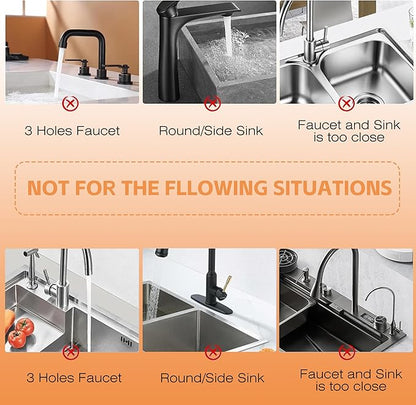 3 Holes Faucet

Round/Side Sink

Faucet and Sink is too close

NOT FOR THE FLLOWING SITUATIONS

3 Holes Faucet

Round/Side Sink

Faucet and Sink is too close