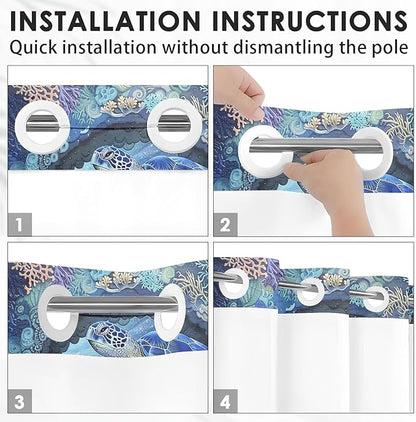 INSTALLATION INSTRUCTIONS
Quick installation without dismantling the pole

1

2

3

4