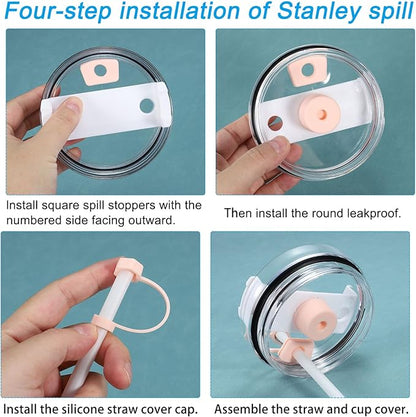 Four-step installation of Stanley spill

Install square spill stoppers with the numbered side facing outward.

Then install the round leakproof.

Install the silicone straw cover cap.

Assemble the straw and cup cover.