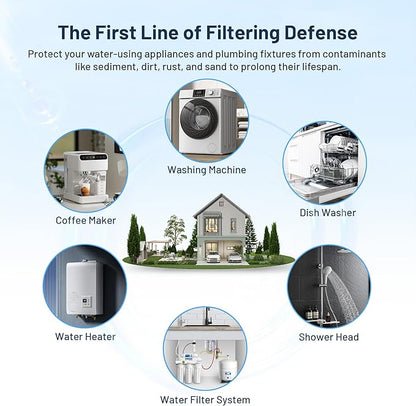 The First Line of Filtering Defense

Protect your water-using appliances and plumbing fixtures from contaminants like sediment, dirt, rust, and sand to prolong their lifespan.

Washing Machine

Coffee Maker

Dish Washer

Water Heater

Shower Head

Water Filter System