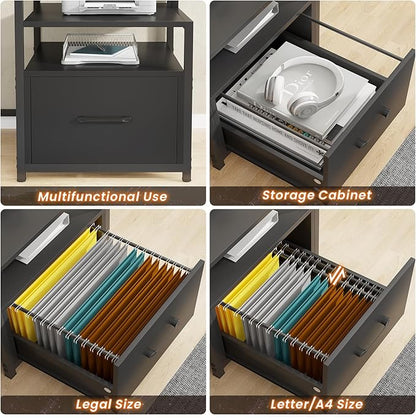 Multifunctional Use

Dior

Storage Cabinet

Legal Size

Letter/A4 Size