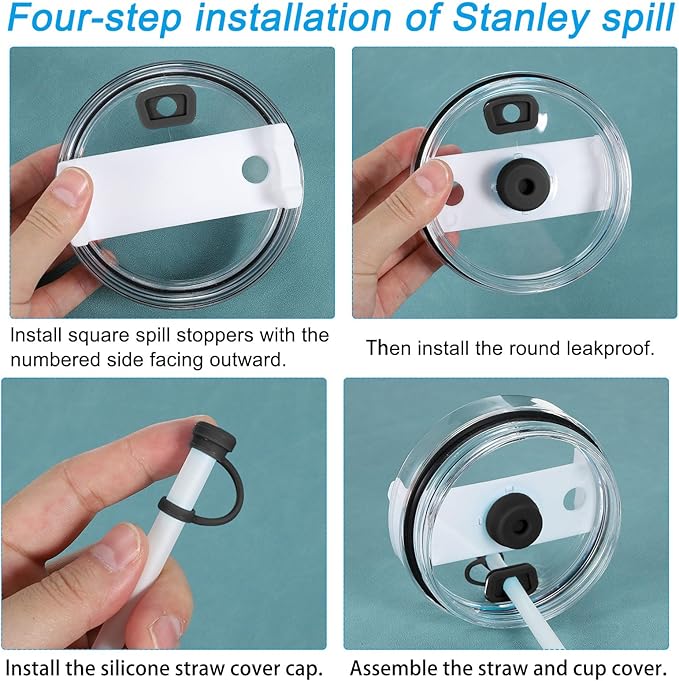 Four-step installation of Stanley spill

Install square spill stoppers with the numbered side facing outward.

Then install the round leakproof.

Install the silicone straw cover cap.

Assemble the straw and cup cover.