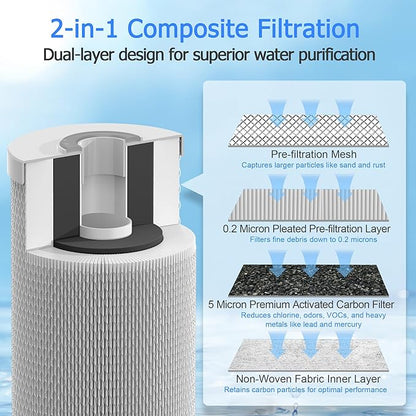 2-in-1 Composite Filtration
Dual-layer design for superior water purification

Pre-filtration Mesh
Captures larger particles like sand and rust

0.2 Micron Pleated Pre-filtration Layer
Filters fine debris down to 0.2 microns

5 Micron Premium Activated Carbon Filter
Reduces chlorine, odors, VOCs, and heavy metals like lead and mercury

Non-Woven Fabric Inner Layer
Retains carbon particles for optimal performance