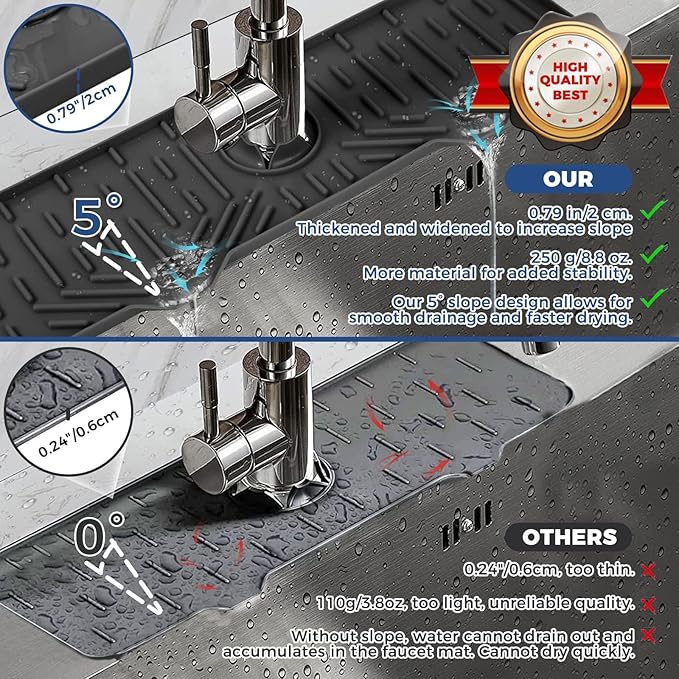 0.79"/2cm

HIGH QUALITY BEST

5°

OUR

0.79 in/2 cm. Thickened and widened to increase slope

250 g/8.8 oz. More material for added stability.

Our 5° slope design allows for smooth drainage and faster drying.

0.24"/0.6cm

0°

OTHERS

0.24"/0.6cm, too thin.

110g/3.8oz, too light, unreliable quality.

Without slope, water cannot drain out and accumulates in the faucet mat. Cannot dry quickly.