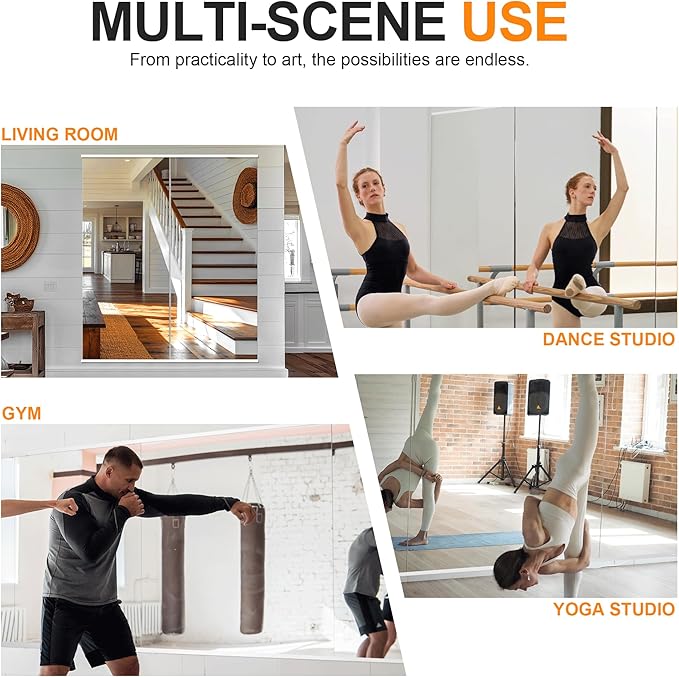 MULTI-SCENE USE

From practicality to art, the possibilities are endless.

LIVING ROOM

DANCE STUDIO

GYM

YOGA STUDIO