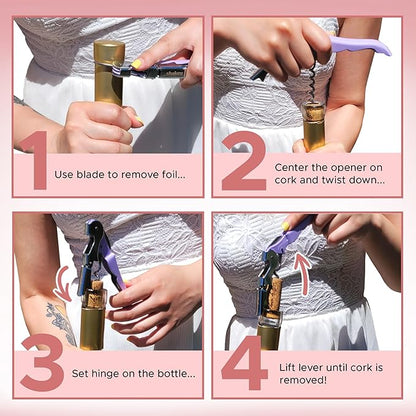 1
Use blade to remove foil...

2
Center the opener on cork and twist down...

3
Set hinge on the bottle...

4
Lift lever until cork is removed!