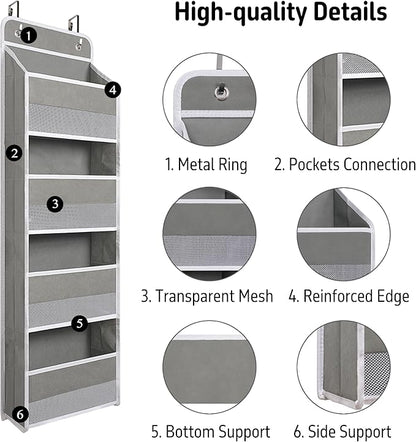 High-quality Details

1
4
2
3
5
6

1. Metal Ring

2. Pockets Connection

3. Transparent Mesh

4. Reinforced Edge

5. Bottom Support

6. Side Support