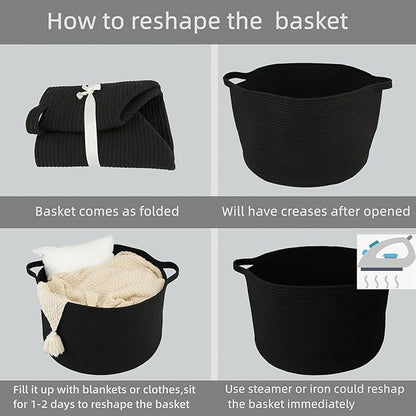 How to reshape the basket

Basket comes as folded

Will have creases after opened

Fill it up with blankets or clothes,sit for 1-2 days to reshape the basket

Use steamer or iron could reshap the basket immediately