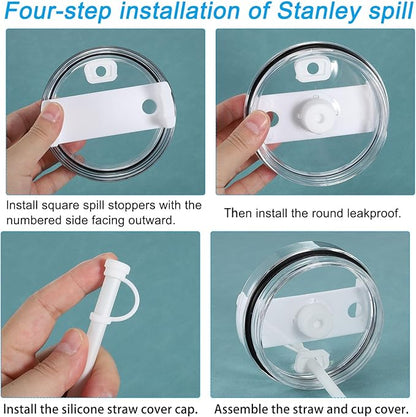 Four-step installation of Stanley spill

Install square spill stoppers with the numbered side facing outward.

Then install the round leakproof.

Install the silicone straw cover cap.

Assemble the straw and cup cover.