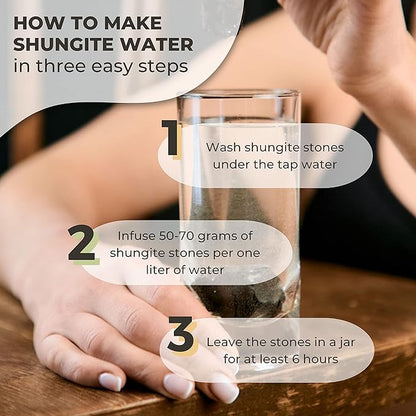 HOW TO MAKE SHUNGITE WATER
in three easy steps

1
Wash shungite stones under the tap water

2
Infuse 50-70 grams of shungite stones per one liter of water

3
Leave the stones in a jar for at least 6 hours