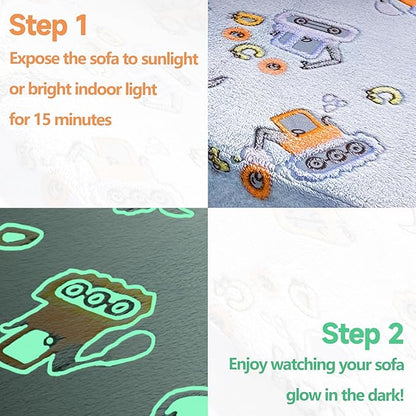 Step 1
Expose the sofa to sunlight or bright indoor light for 15 minutes

Step 2
Enjoy watching your sofa glow in the dark!