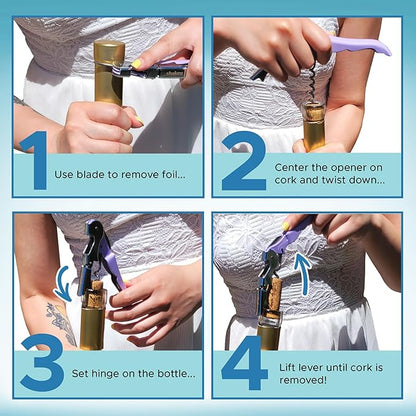 1
Use blade to remove foil...

2
Center the opener on cork and twist down...

3
Set hinge on the bottle...

4
Lift lever until cork is removed!