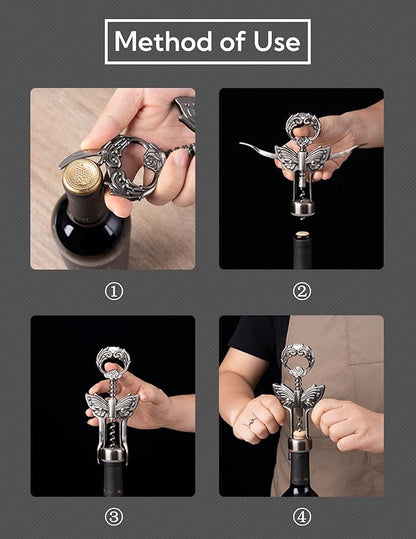 Method of Use

①

②

③

④