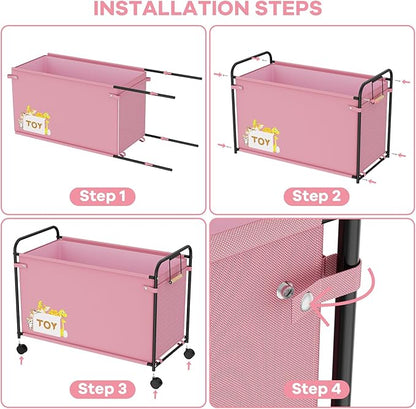 INSTALLATION STEPS

TOY

Step 1

TOY

Step 2

TOY

Step 3

Step 4