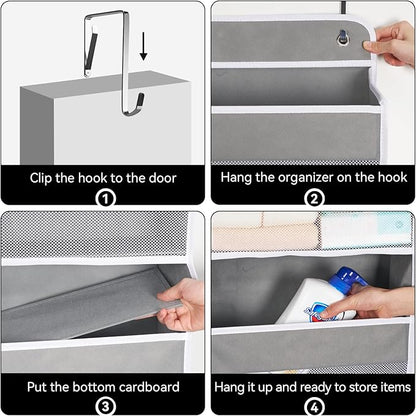 Clip the hook to the door
1

Hang the organizer on the hook
2

Put the bottom cardboard
3

Hang it up and ready to store items
4