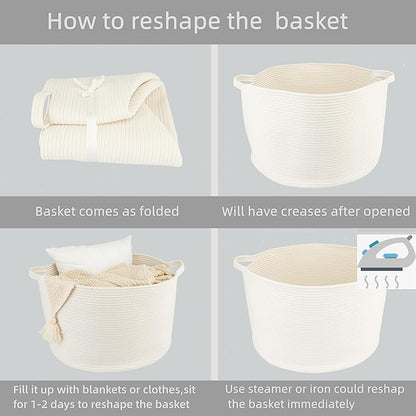 How to reshape the basket

Basket comes as folded

Will have creases after opened

Fill it up with blankets or clothes,sit for 1-2 days to reshape the basket

Use steamer or iron could reshap the basket immediately