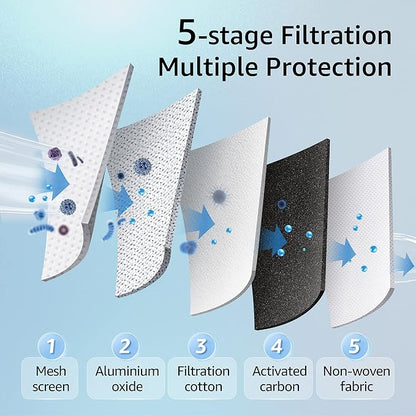 5-stage Filtration
Multiple Protection

1
Mesh screen

2
Aluminium oxide

3
Filtration cotton

4
Activated carbon

5
Non-woven fabric