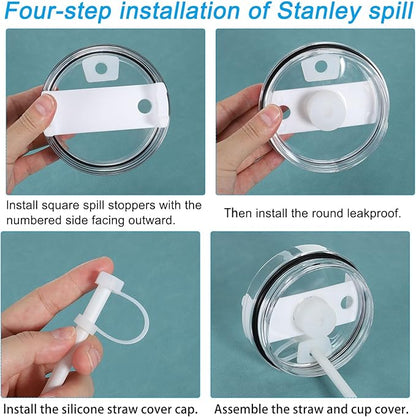 Four-step installation of Stanley spill

Install square spill stoppers with the numbered side facing outward.

Then install the round leakproof.

Install the silicone straw cover cap.

Assemble the straw and cup cover.