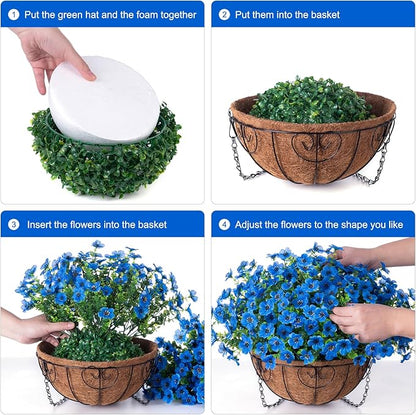 1 Put the green hat and the foam together

2 Put them into the basket

3 Insert the flowers into the basket

4 Adjust the flowers to the shape you like