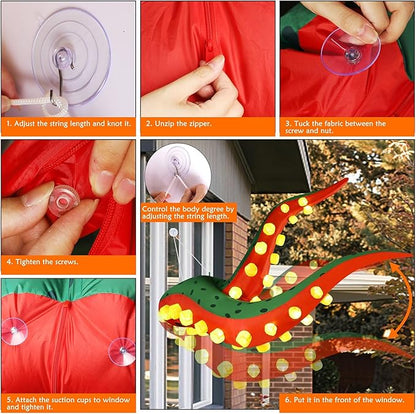 1. Adjust the string length and knot it.

2. Unzip the zipper.

3. Tuck the fabric between the screw and nut.

4. Tighten the screws.

Control the body degree by adjusting the string length.

5. Attach the suction cups to window and tighten it.

6. Put it in the front of the window.