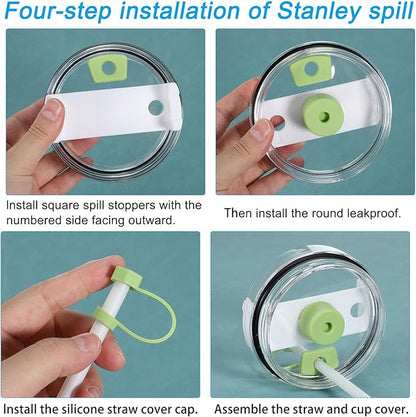 Four-step installation of Stanley spill

Install square spill stoppers with the numbered side facing outward.

Then install the round leakproof.

Install the silicone straw cover cap.

Assemble the straw and cup cover.