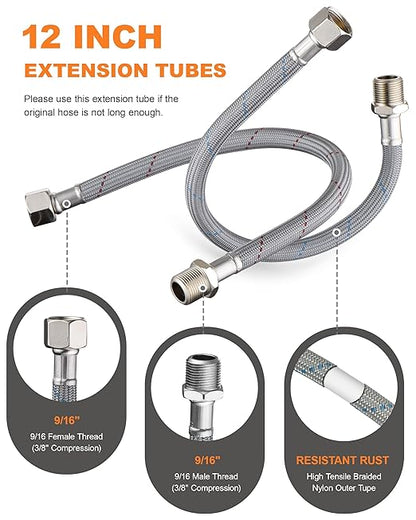 12 INCH
EXTENSION TUBES

Please use this extension tube if the original hose is not long enough.

9/16"
9/16 Female Thread
(3/8" Compression)

9/16"
9/16 Male Thread
(3/8" Compression)

RESISTANT RUST
High Tensile Braided
Nylon Outer Tupe