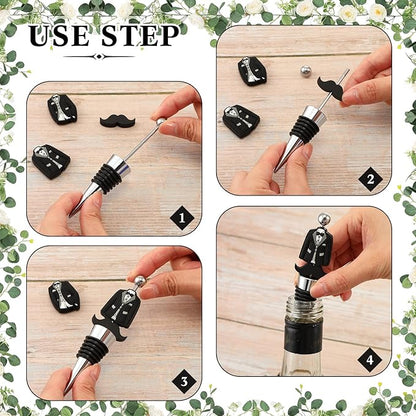 USE STEP

1

2

3

4