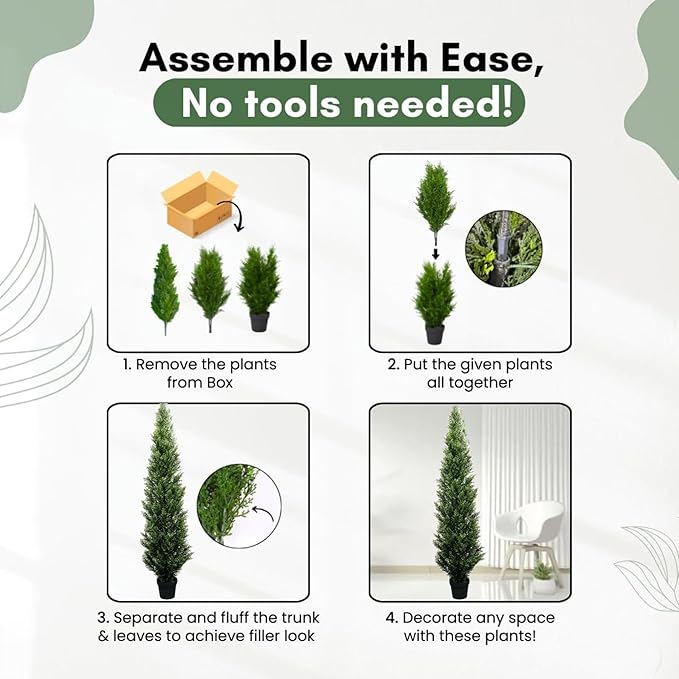 Assemble with Ease,
No tools needed!

1. Remove the plants from Box

2. Put the given plants all together

3. Separate and fluff the trunk & leaves to achieve filler look

4. Decorate any space with these plants!