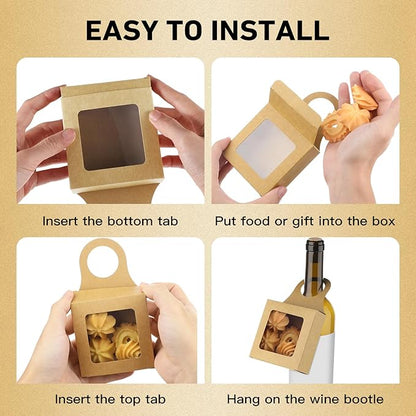 EASY TO INSTALL

Insert the bottom tab

Put food or gift into the box

Insert the top tab

Hang on the wine bootle