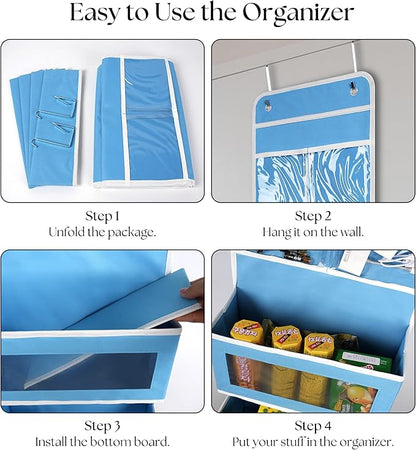 Easy to Use the Organizer

Step 1
Unfold the package.

Step 2
Hang it on the wall.

Step 3
Install the bottom board.

Step 4
Put your stuff in the organizer.