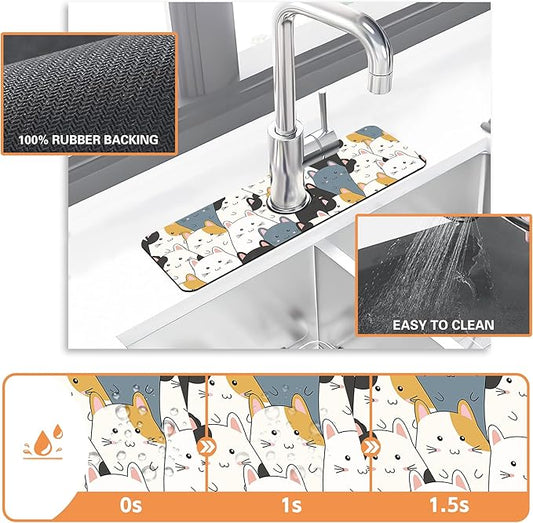 100% RUBBER BACKING

EASY TO CLEAN

0s

1s

1.5s