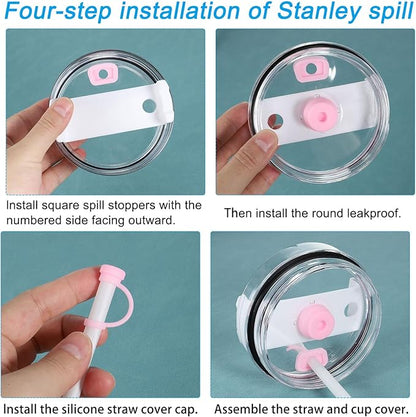 Four-step installation of Stanley spill

Install square spill stoppers with the numbered side facing outward.

Then install the round leakproof.

Install the silicone straw cover cap.

Assemble the straw and cup cover.