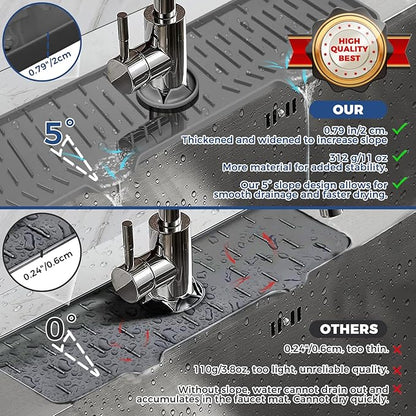 0.79"/2cm

HIGH QUALITY BEST

5°

OUR

0.79 in/2 cm.
Thickened and widened to increase slope

312 g/11 oz
More material for added stability.

Our 5° slope design allows for smooth drainage and faster drying.

0.24"/0.6cm

0°

OTHERS

0.24"/0.6cm, too thin.

110g/3.8oz, too light, unreliable quality.

Without slope, water cannot drain out and accumulates in the faucet mat. Cannot dry quickly.