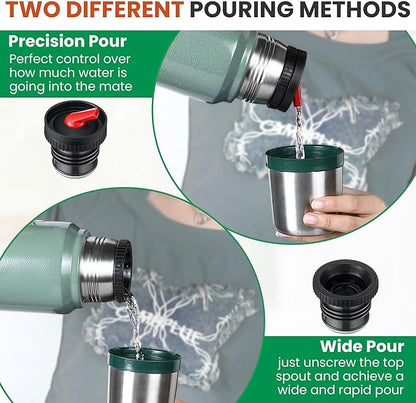 TWO DIFFERENT POURING METHODS

Precision Pour
Perfect control over how much water is going into the mate

Wide Pour
just unscrew the top spout and achieve a wide and rapid pour