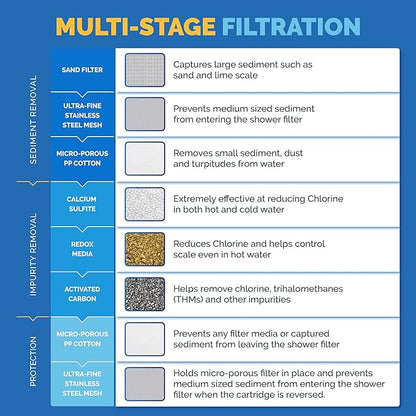 MULTI-STAGE FILTRATION

SEDIMENT REMOVAL

SAND FILTER
Captures large sediment such as sand and lime scale

ULTRA-FINE STAINLESS STEEL MESH
Prevents medium sized sediment from entering the shower filter

MICRO-POROUS PP COTTON
Removes small sediment, dust and turpitudes from water

IMPURITY REMOVAL

CALCIUM SULFITE
Extremely effective at reducing Chlorine in both hot and cold water

REDOX MEDIA
Reduces Chlorine and helps control scale even in hot water

ACTIVATED CARBON
Helps remove chlorine, trihalomethanes (THMs) and other impurities

PROTECTION

MICRO-POROUS PP COTTON
Prevents any filter media or captured sediment from leaving the shower filter

ULTRA-FINE STAINLESS STEEL MESH
Holds micro-porous filter in place and prevents medium sized sediment from entering the shower filter when the cartridge is reversed.